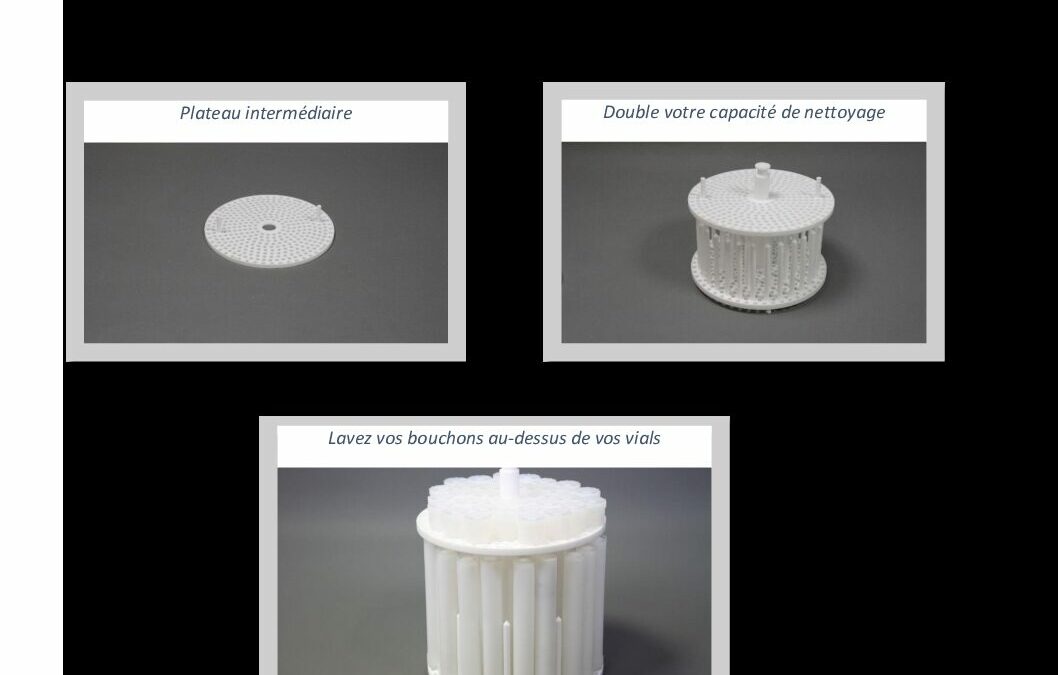 Plateau intermédiaire

Double votre capacité de nettoyage

Lavez vos bouchons au-dessus de vos vials